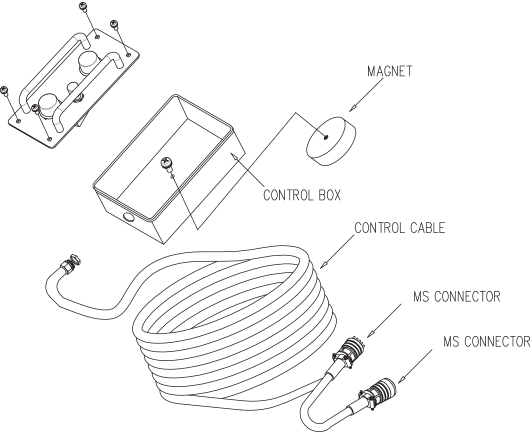 MAGNET

CONTROL BOX

CONTROL CABLE

MS CONNECTOR

MS CONNECTOR